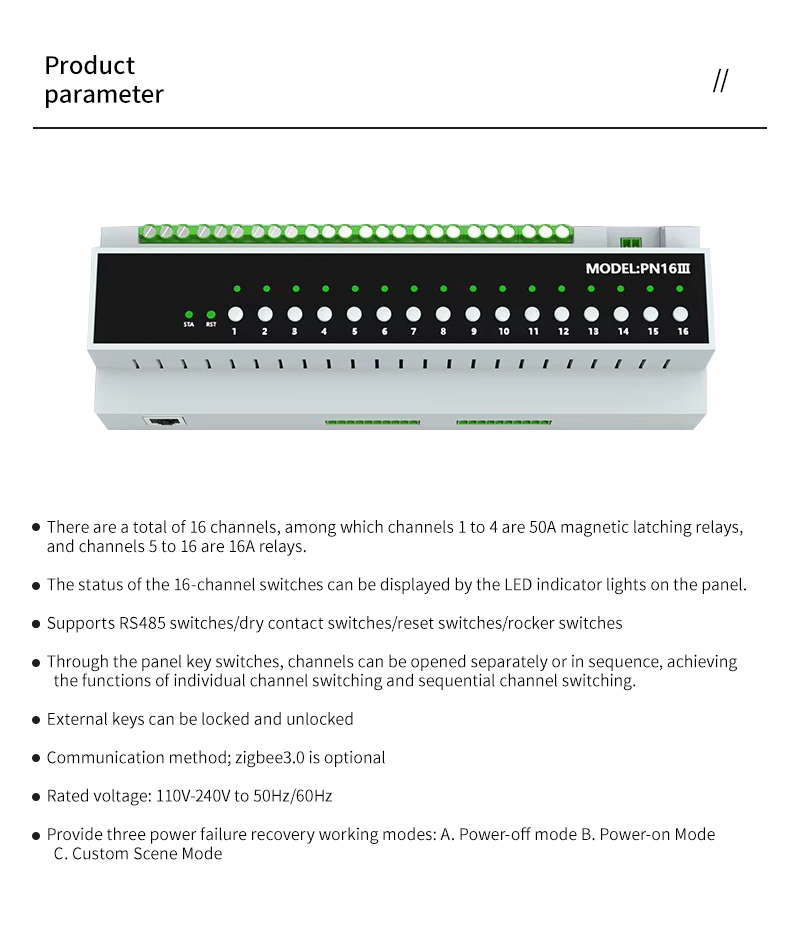 Product parameter

//

MODEL:PN16Ⅲ

STA RST 1 2 3 4 5 6 7 8 9 10 11 12 13 14 15 16

● There are a total of 16 channels, among which channels 1 to 4 are 50A magnetic latching relays, and channels 5 to 16 are 16A relays.

● The status of the 16-channel switches can be displayed by the LED indicator lights on the panel.

● Supports RS485 switches/dry contact switches/reset switches/rocker switches

● Through the panel key switches, channels can be opened separately or in sequence, achieving the functions of individual channel switching and sequential channel switching.

● External keys can be locked and unlocked

● Communication method; zigbee3.0 is optional

● Rated voltage: 110V-240V to 50Hz/60Hz

● Provide three power failure recovery working modes: A. Power-off mode B. Power-on Mode C. Custom Scene Mode